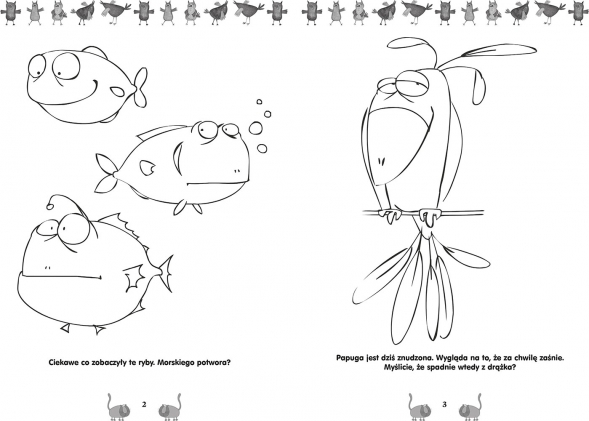 Ciekawe co zobaczyły te ryby. Morskiego potwora?

2

Papuga jest dziś znudzona. Wygląda na to, że za chwilę zaśnie. Myślicie, że spadnie wtedy z drążka?

3